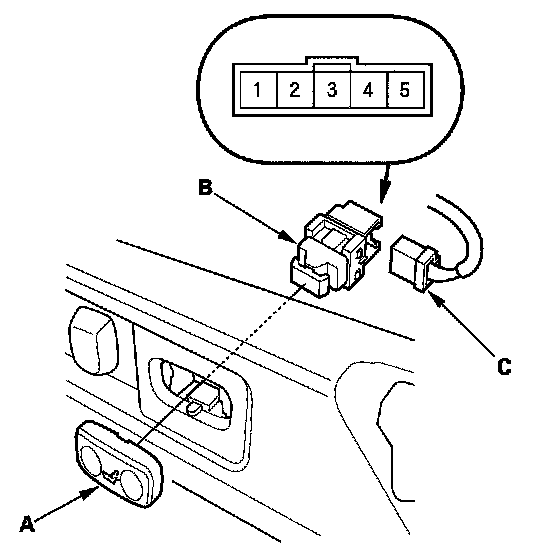 1 2 3 4 5

B

C

A