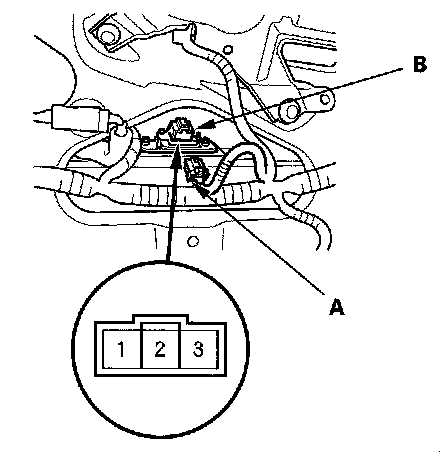 B
A
1 2 3