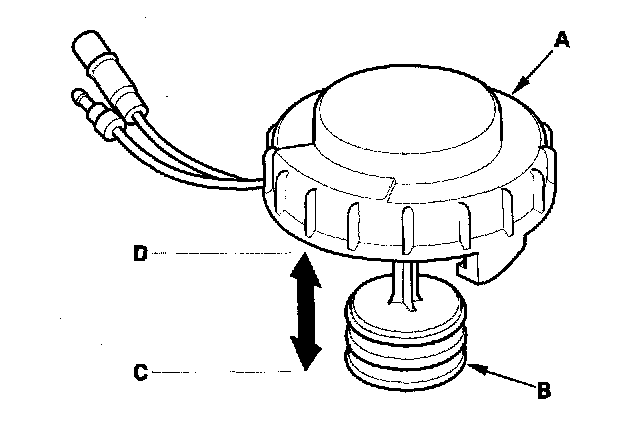 A
D
C
B