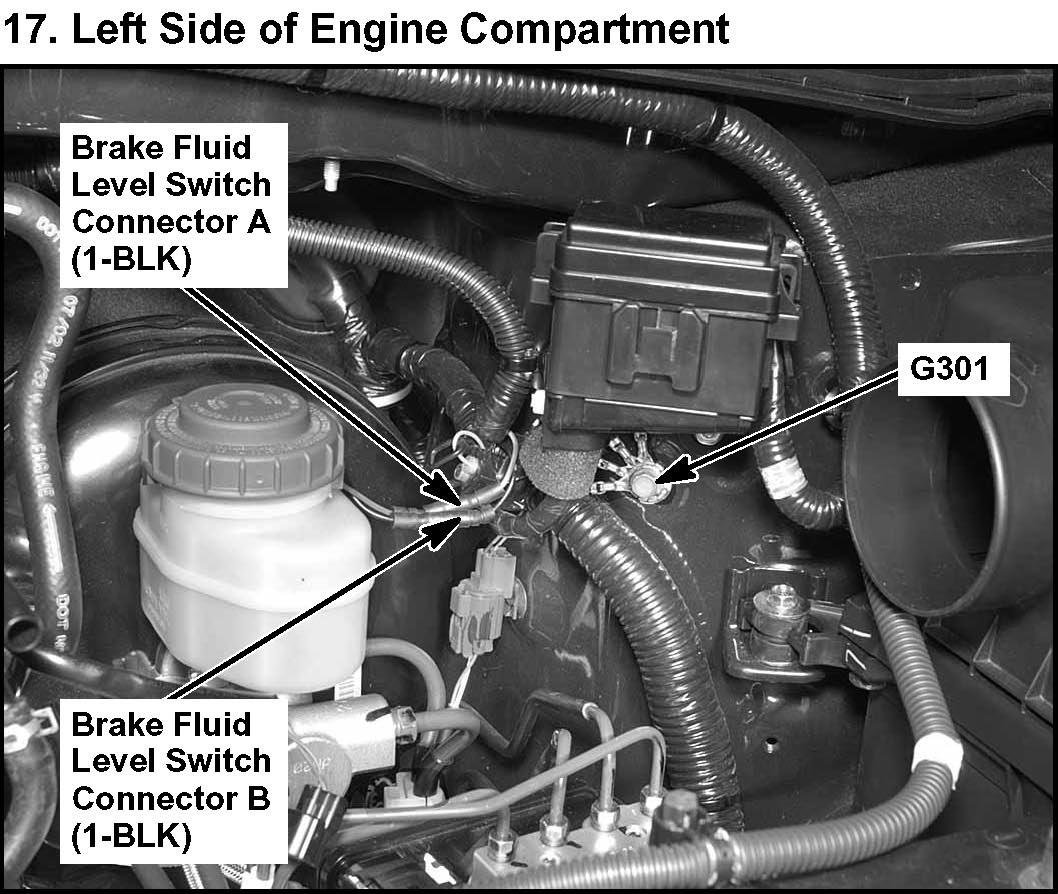 17. Left Side of Engine Compartment

Brake Fluid Level Switch Connector A (1-BLK)

G301

Brake Fluid Level Switch Connector B (1-BLK)