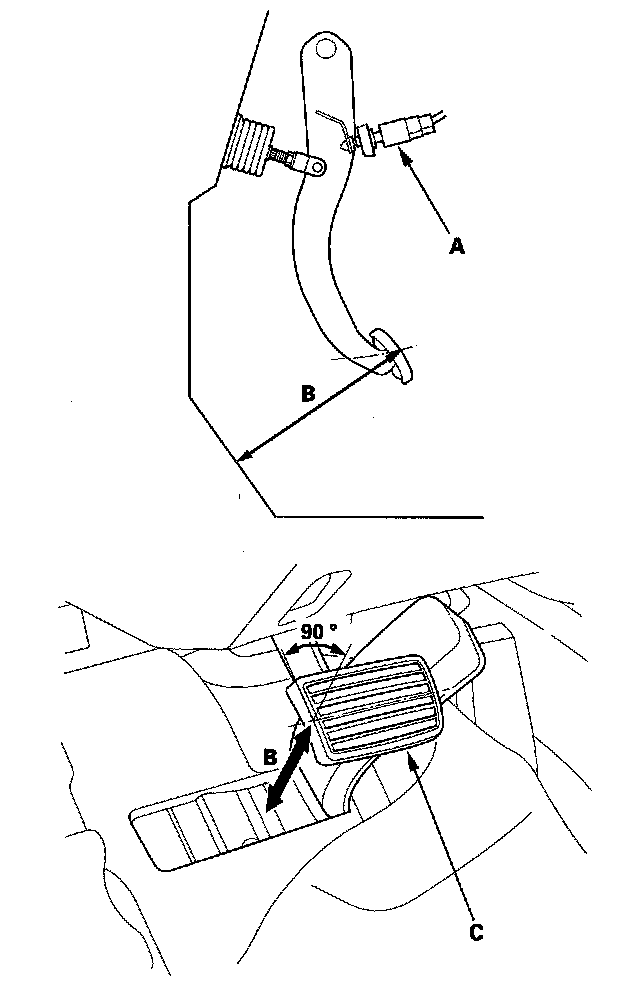 A

B

90 °

B

C