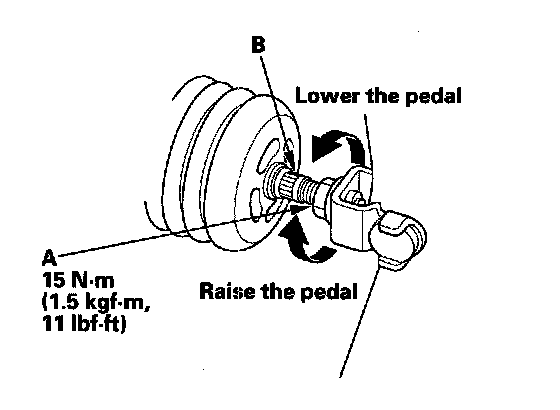 B

Lower the pedal

A
15 N·m
(1.5 kgf·m,
11 lbf·ft)

Raise the pedal