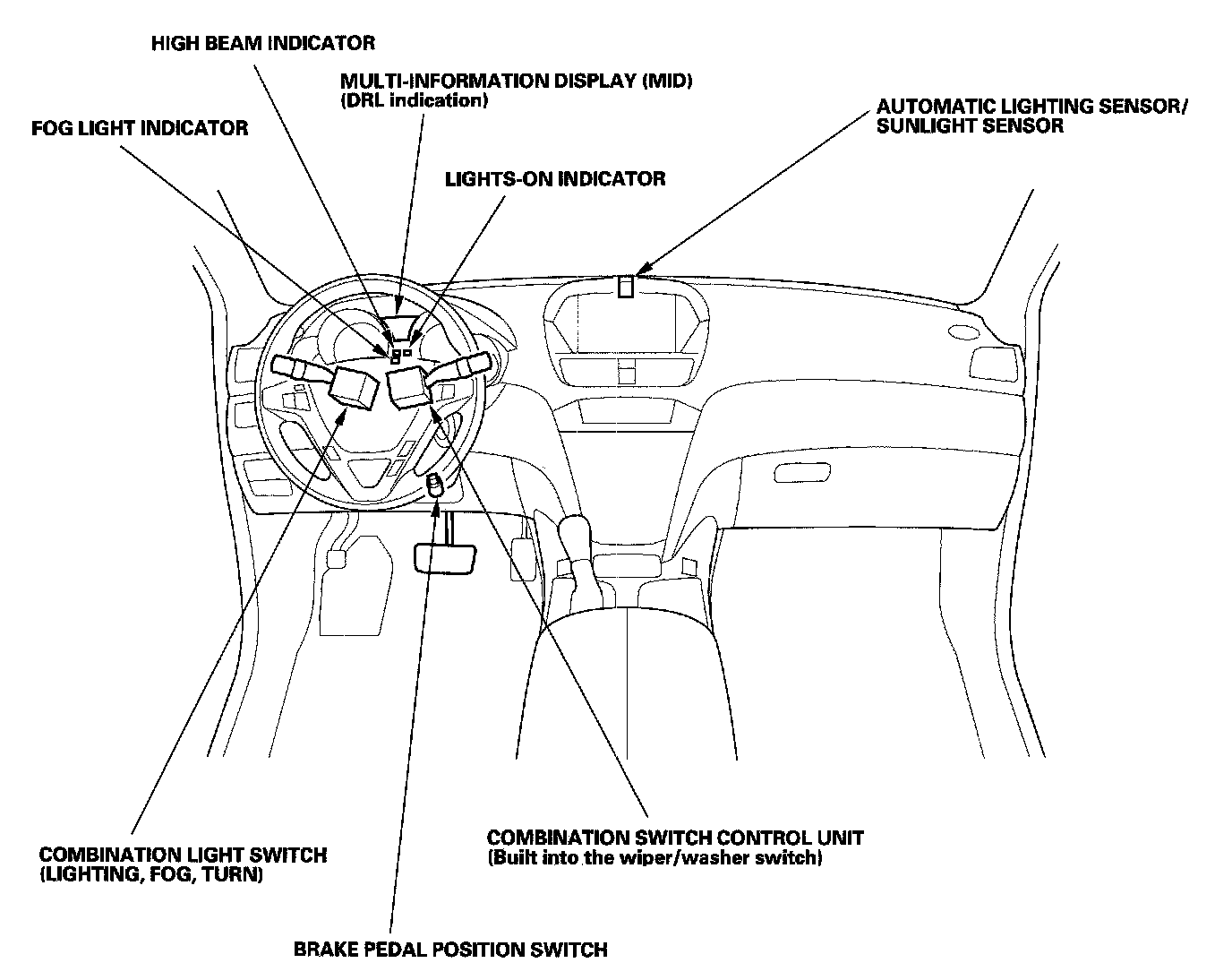 HIGH BEAM INDICATOR

MULTI-INFORMATION DISPLAY (MID)
(DRL indication)

FOG LIGHT INDICATOR

AUTOMATIC LIGHTING SENSOR/
SUNLIGHT SENSOR

LIGHTS-ON INDICATOR

COMBINATION LIGHT SWITCH
(LIGHTING, FOG, TURN)

COMBINATION SWITCH CONTROL UNIT
(Built into the wiper/washer switch)

BRAKE PEDAL POSITION SWITCH