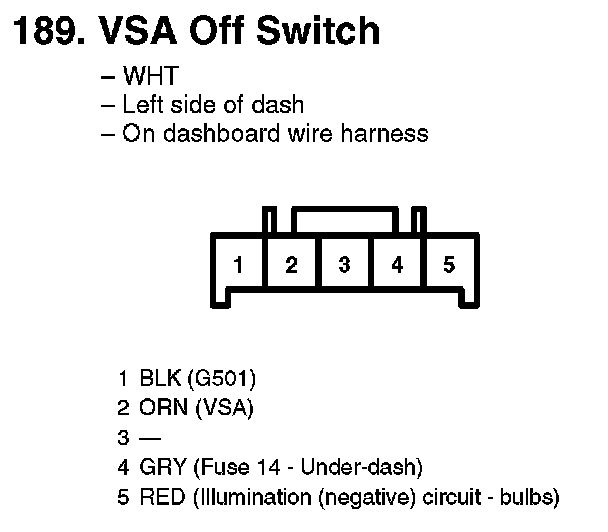 189. VSA Off Switch

– WHT
– Left side of dash
– On dashboard wire harness

1 2 3 4 5

1 BLK (G501)
2 ORN (VSA)
3 —
4 GRY (Fuse 14 - Under-dash)
5 RED (Illumination (negative) circuit - bulbs)