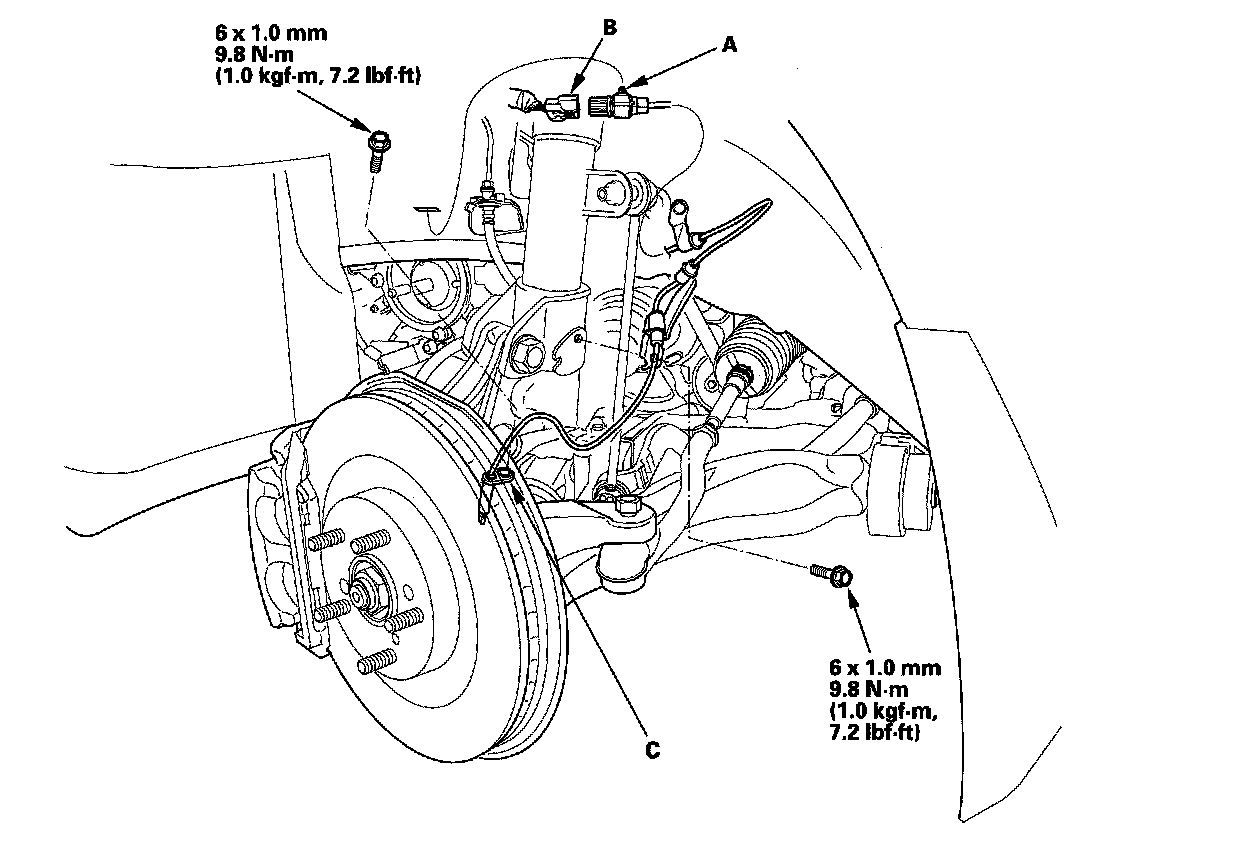 6 x 1.0 mm
9.8 N·m
(1.0 kgf·m, 7.2 lbf·ft)

B

A

6 x 1.0 mm
9.8 N·m
(1.0 kgf·m,
7.2 lbf·ft)

C