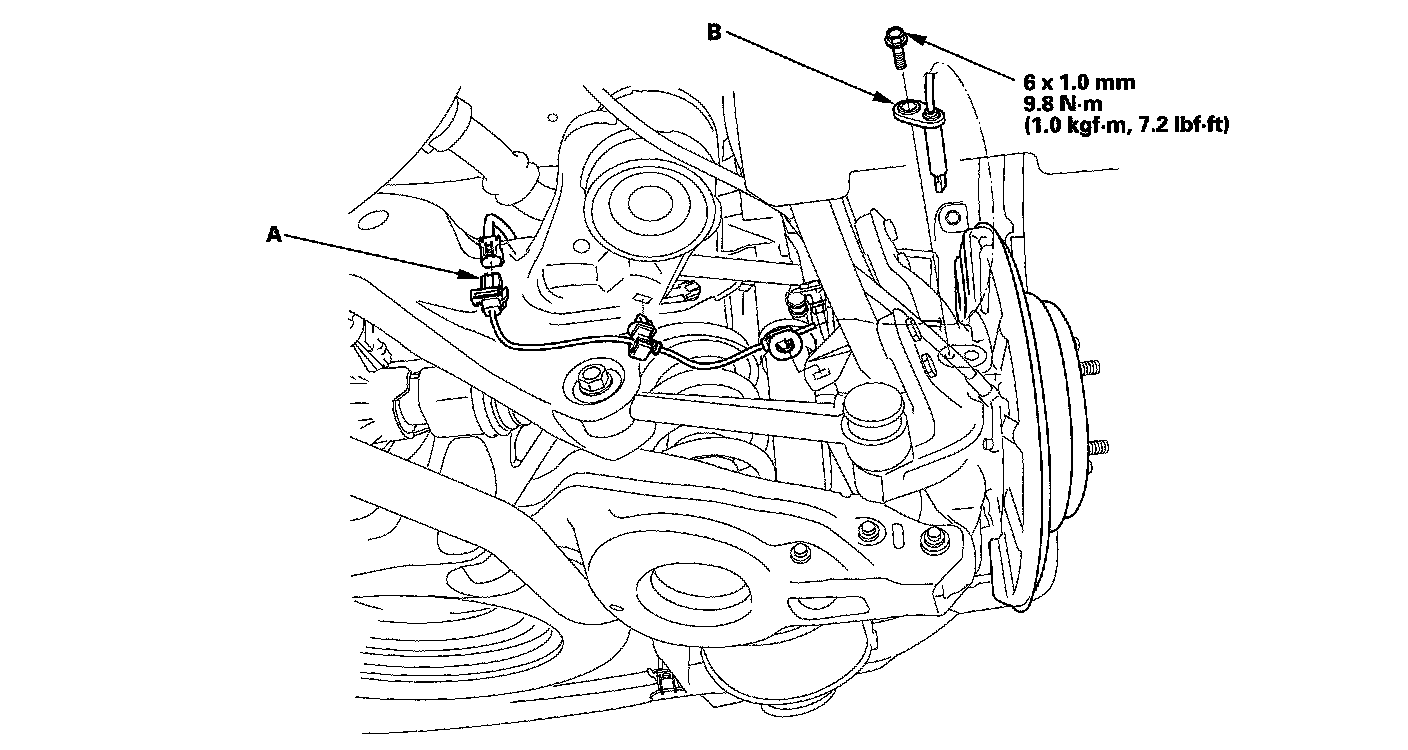 B

6 x 1.0 mm
9.8 N·m
(1.0 kgf·m, 7.2 lbf·ft)

A