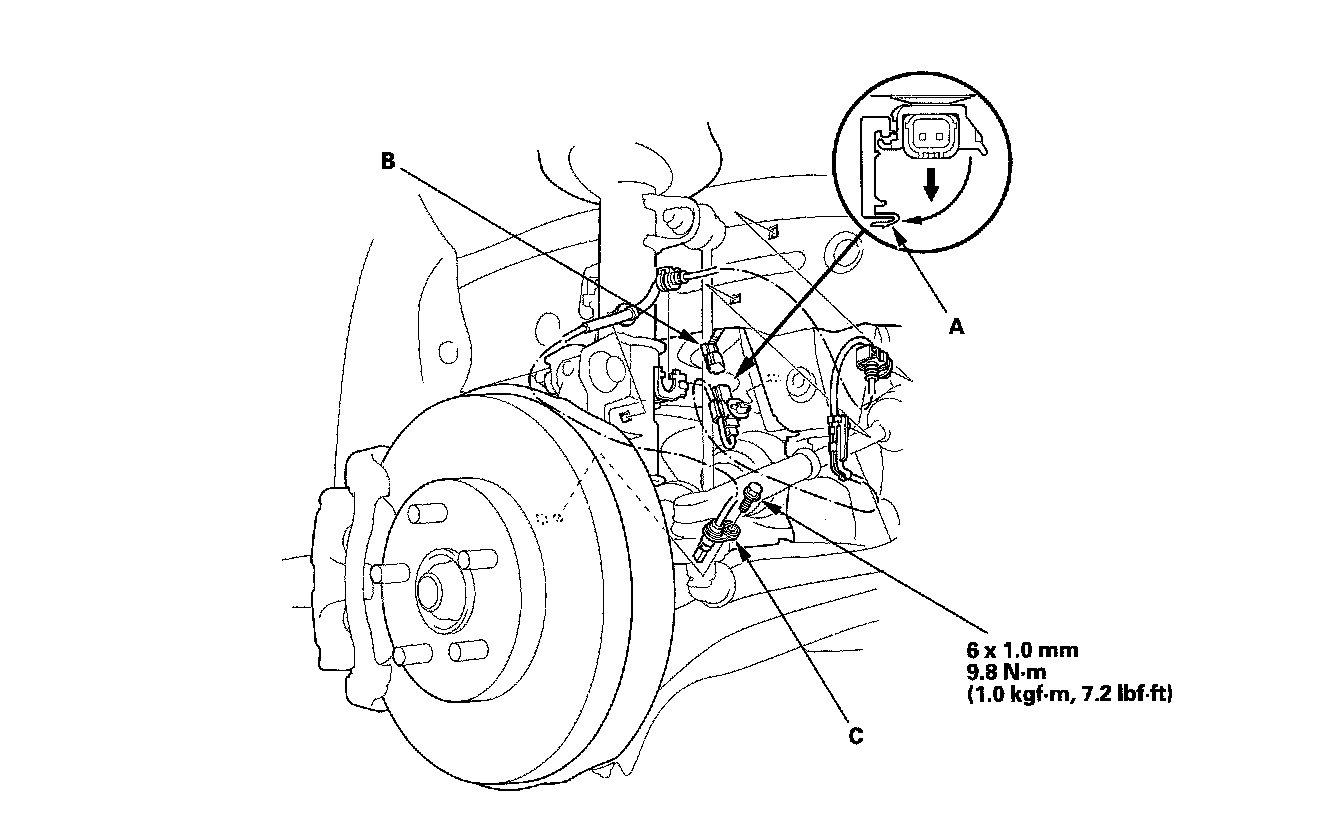 B

A

6 x 1.0 mm
9.8 N·m
(1.0 kgf·m, 7.2 lbf·ft)

C