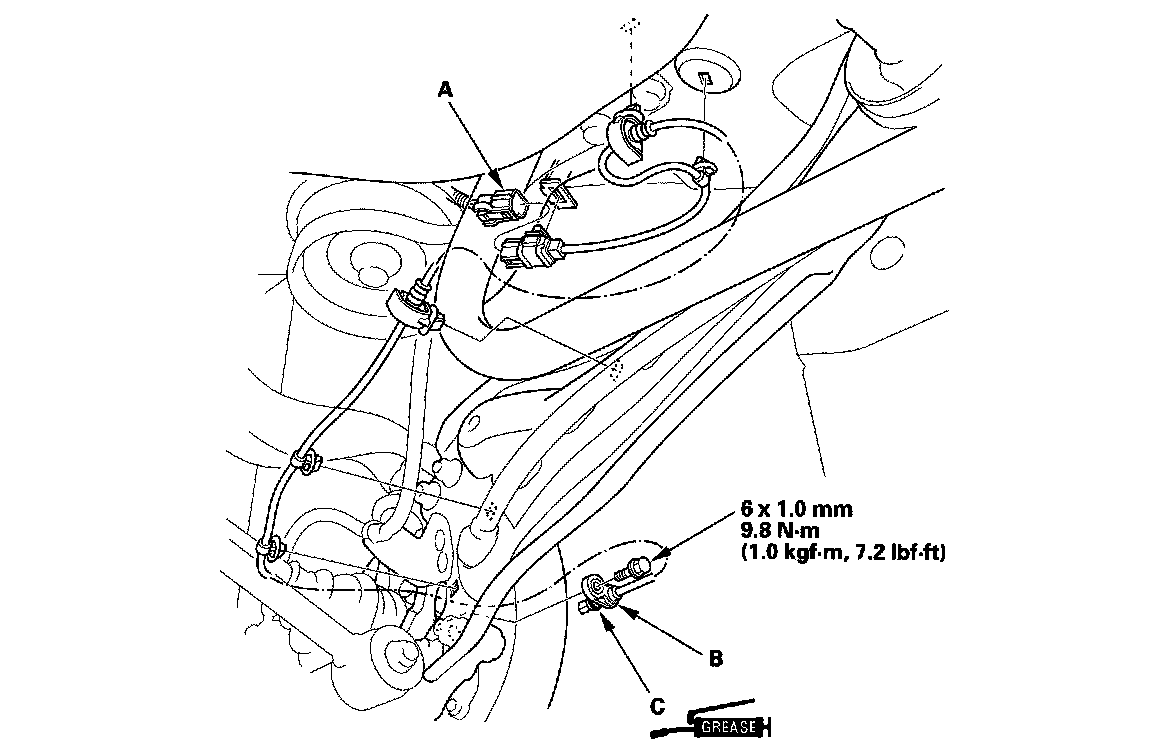 A

6 x 1.0 mm
9.8 N·m
(1.0 kgf·m, 7.2 lbf·ft)

B

C

GREASE