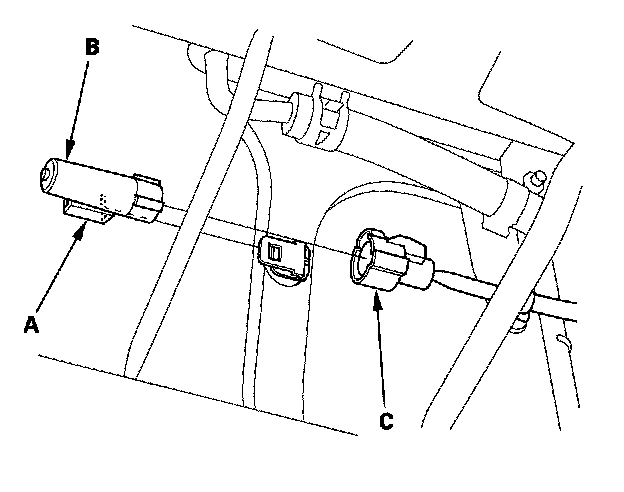 B
A
C