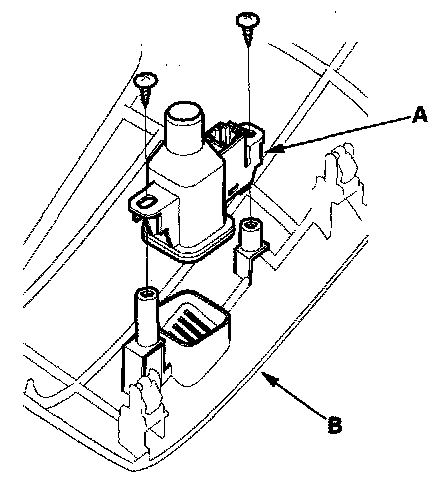 A

B