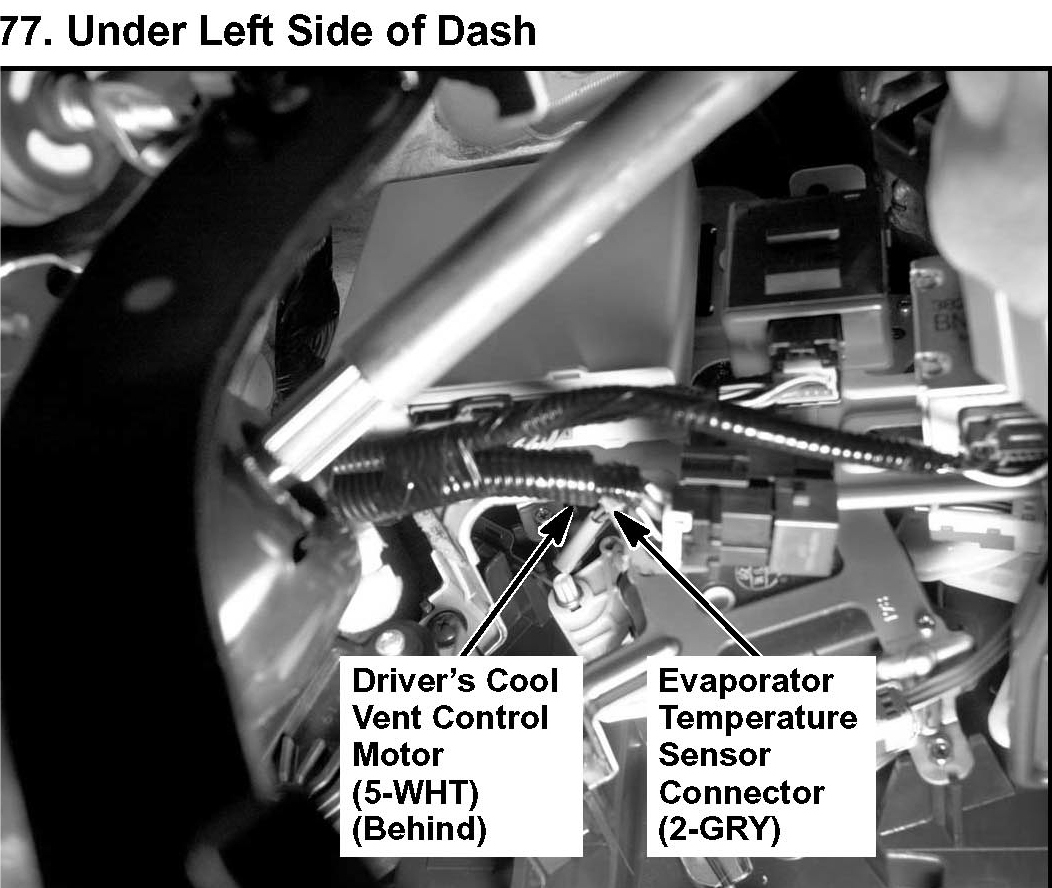 77. Under Left Side of Dash

Driver's Cool Vent Control Motor (5-WHT) (Behind)

Evaporator Temperature Sensor Connector (2-GRY)