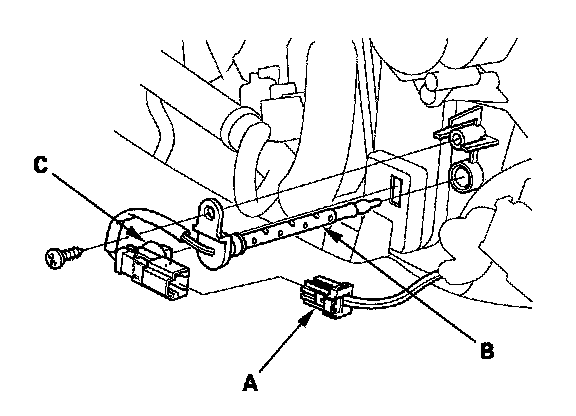 C

B

A