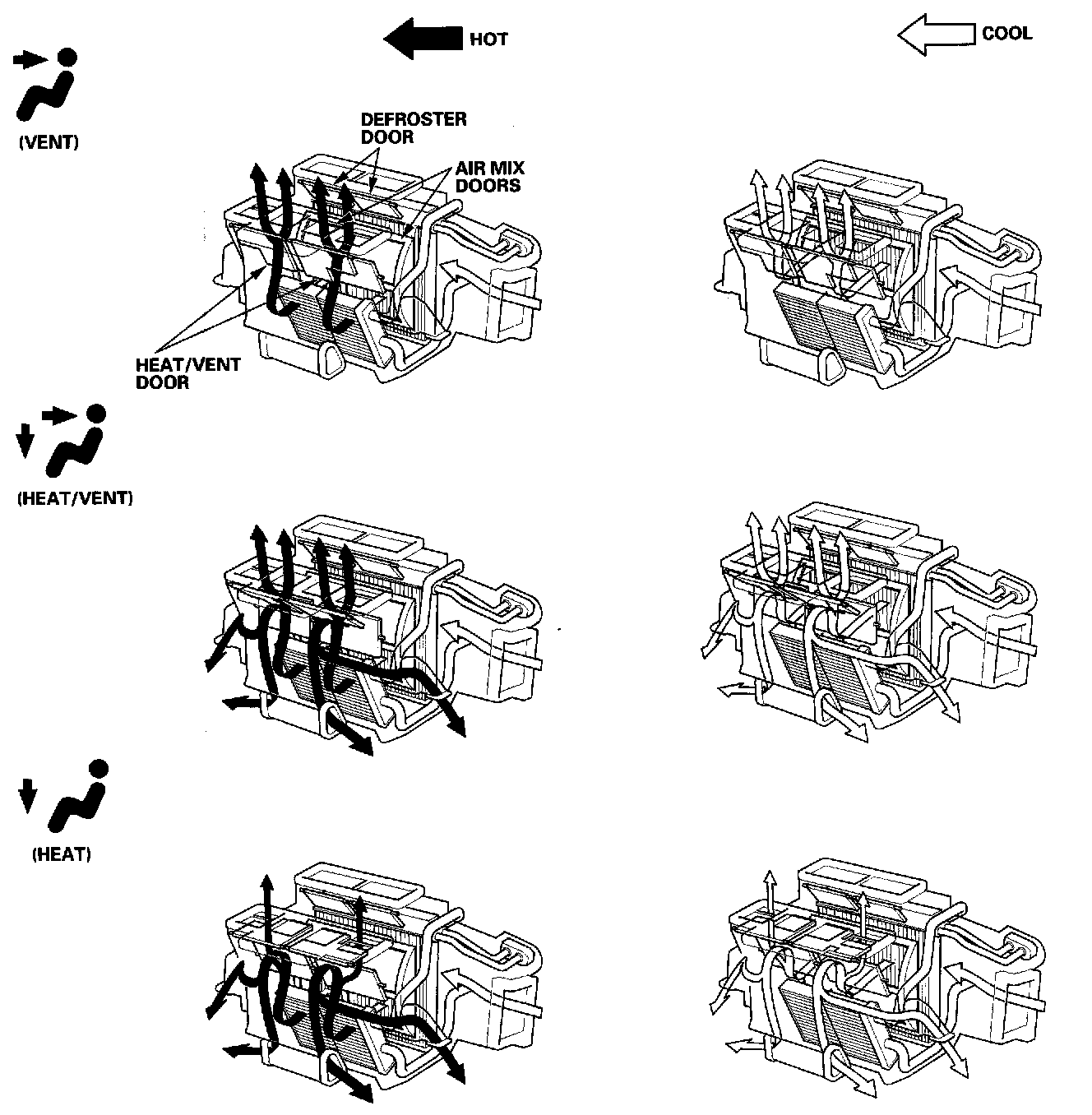 HOT

COOL

(VENT)

DEFROSTER DOOR

AIR MIX DOORS

HEAT/VENT DOOR

(HEAT/VENT)

(HEAT)