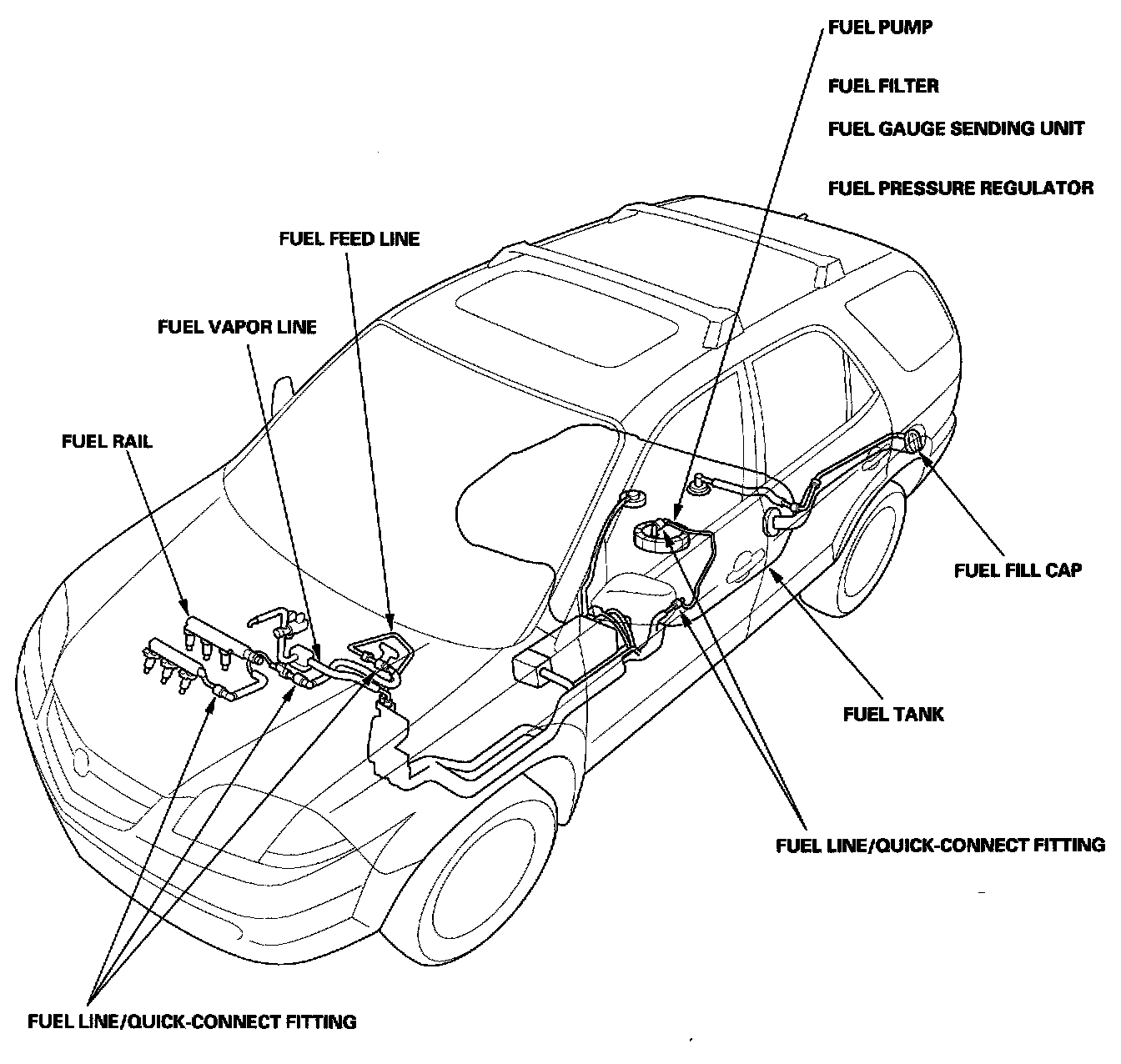 FUEL PUMP

FUEL FILTER

FUEL GAUGE SENDING UNIT

FUEL PRESSURE REGULATOR

FUEL FEED LINE

FUEL VAPOR LINE

FUEL RAIL

FUEL FILL CAP

FUEL TANK

FUEL LINE/QUICK-CONNECT FITTING

FUEL LINE/QUICK-CONNECT FITTING