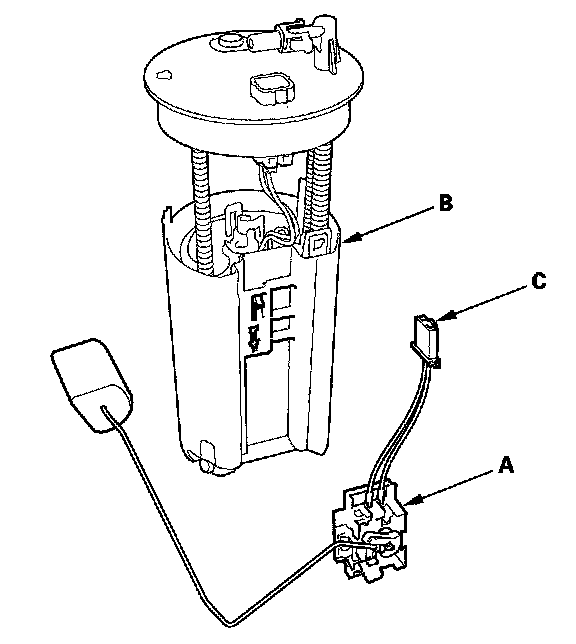 B

C

A