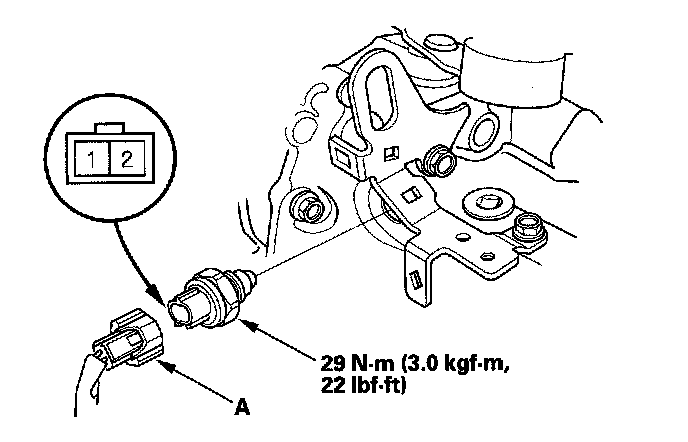 1 2

29 N·m (3.0 kgf·m, 22 lbf·ft)

A