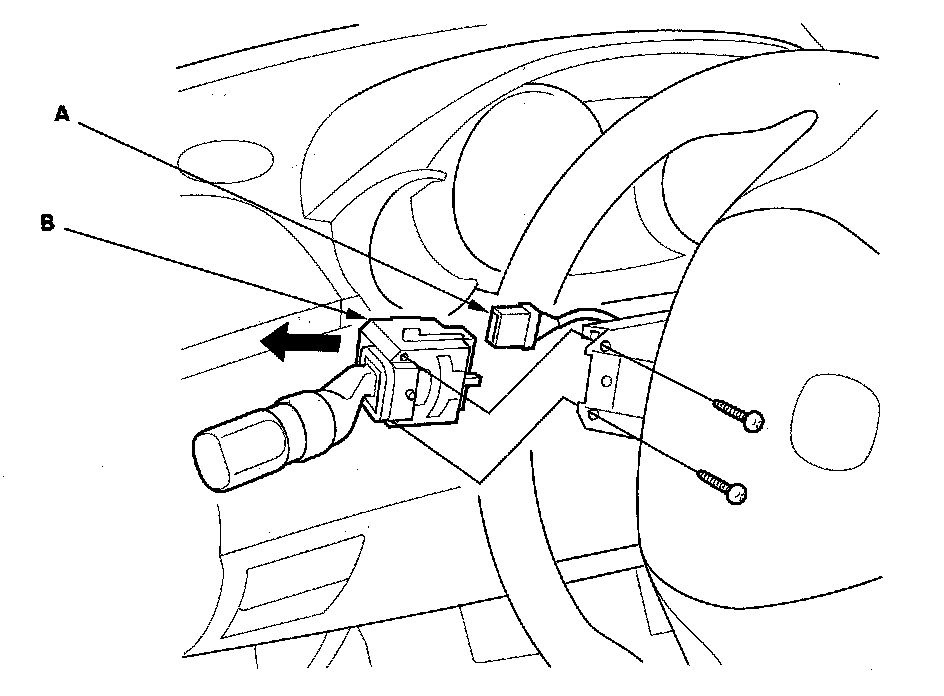 A

B