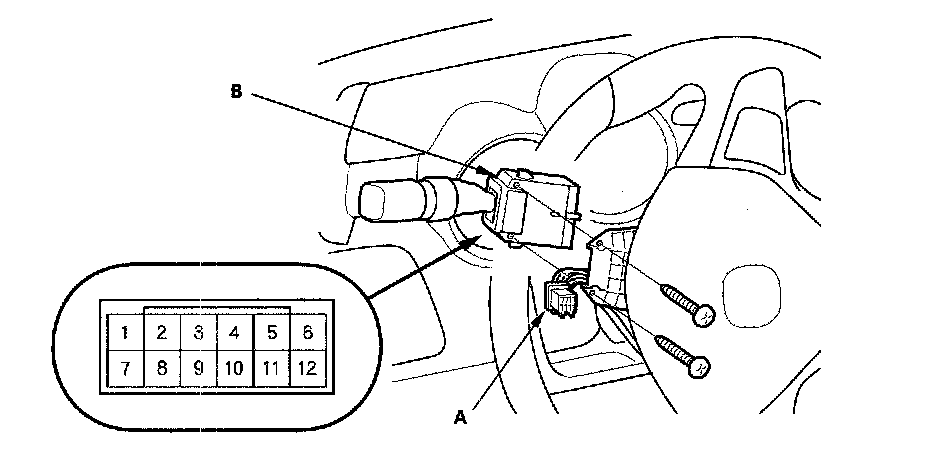 B

| 1 | 2 | 3 | 4 | 5 | 6 |
|---|---|---|---|---|---|
| 7 | 8 | 9 | 10 | 11 | 12 |

A