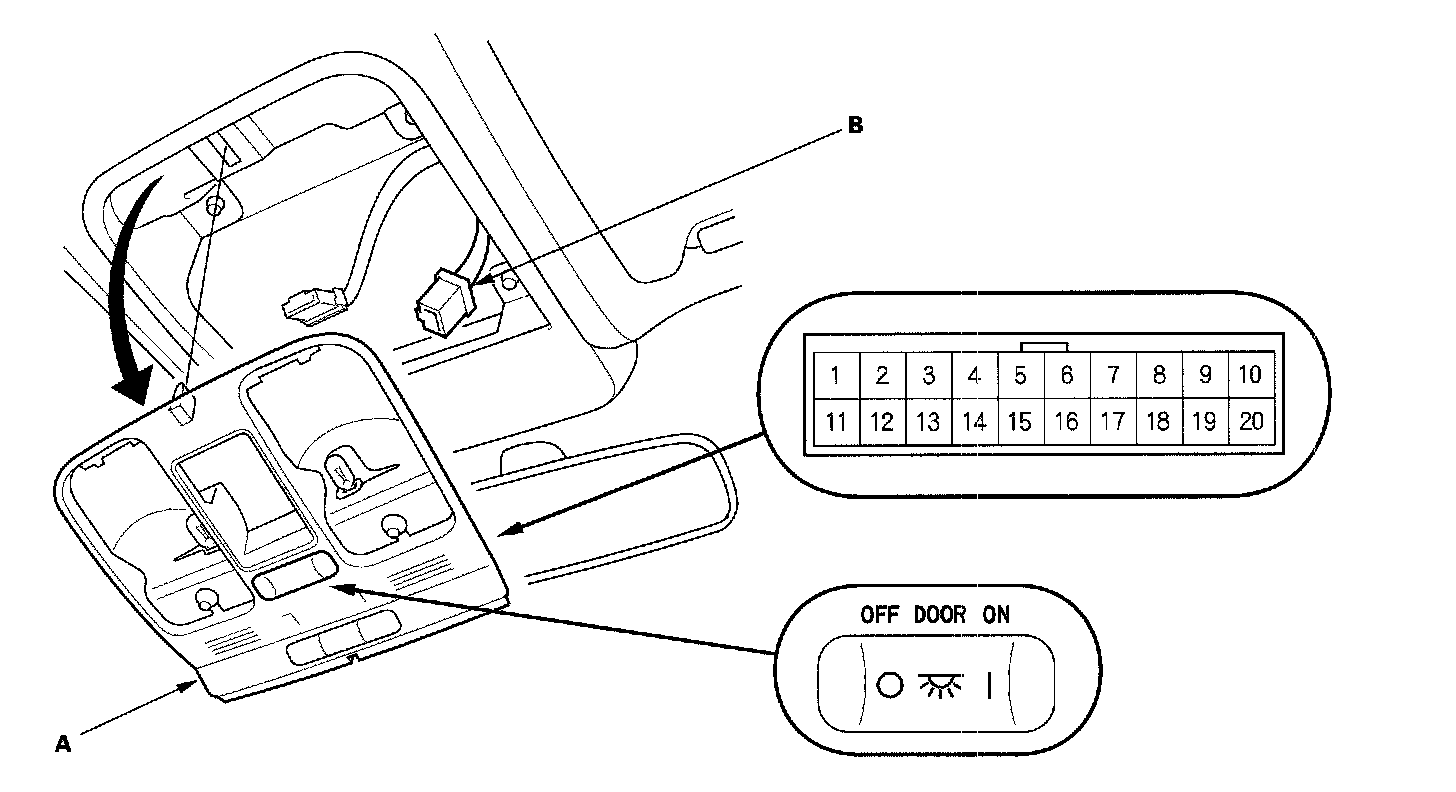 B

| 1 | 2 | 3 | 4 | 5 | 6 | 7 | 8 | 9 | 10 |
|---|---|---|---|---|---|---|---|---|---|
| 11 | 12 | 13 | 14 | 15 | 16 | 17 | 18 | 19 | 20 |

OFF DOOR ON

A