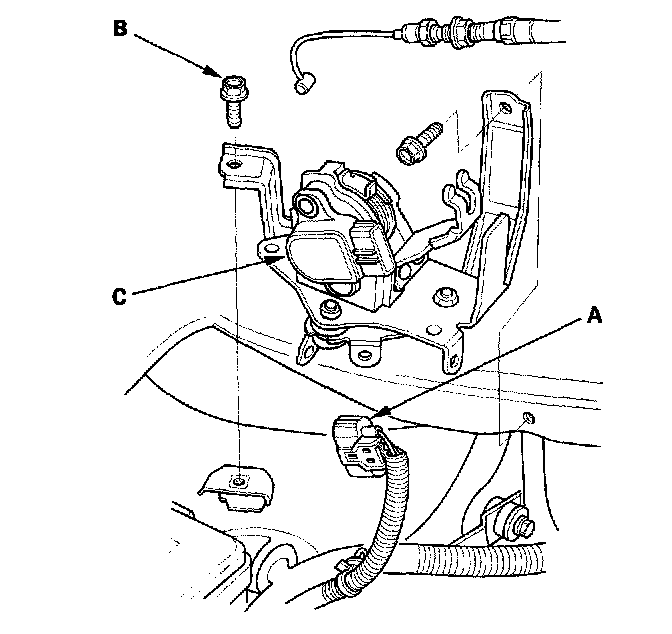 B

C

A