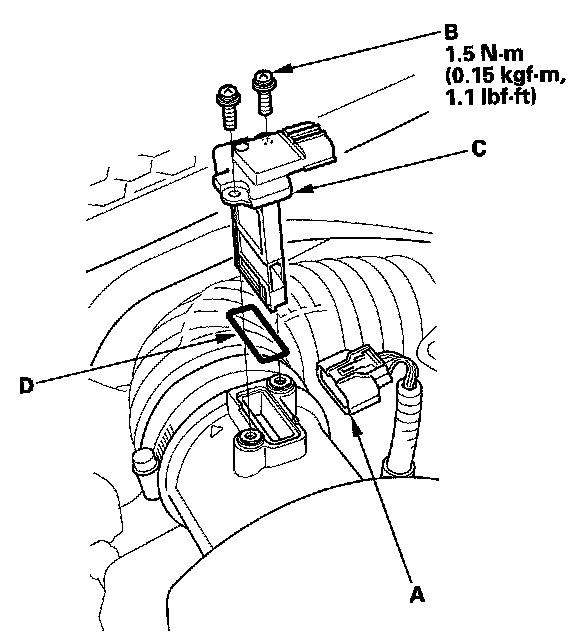 B
1.5 N·m
(0.15 kgf·m,
1.1 lbf·ft)

C

D

A