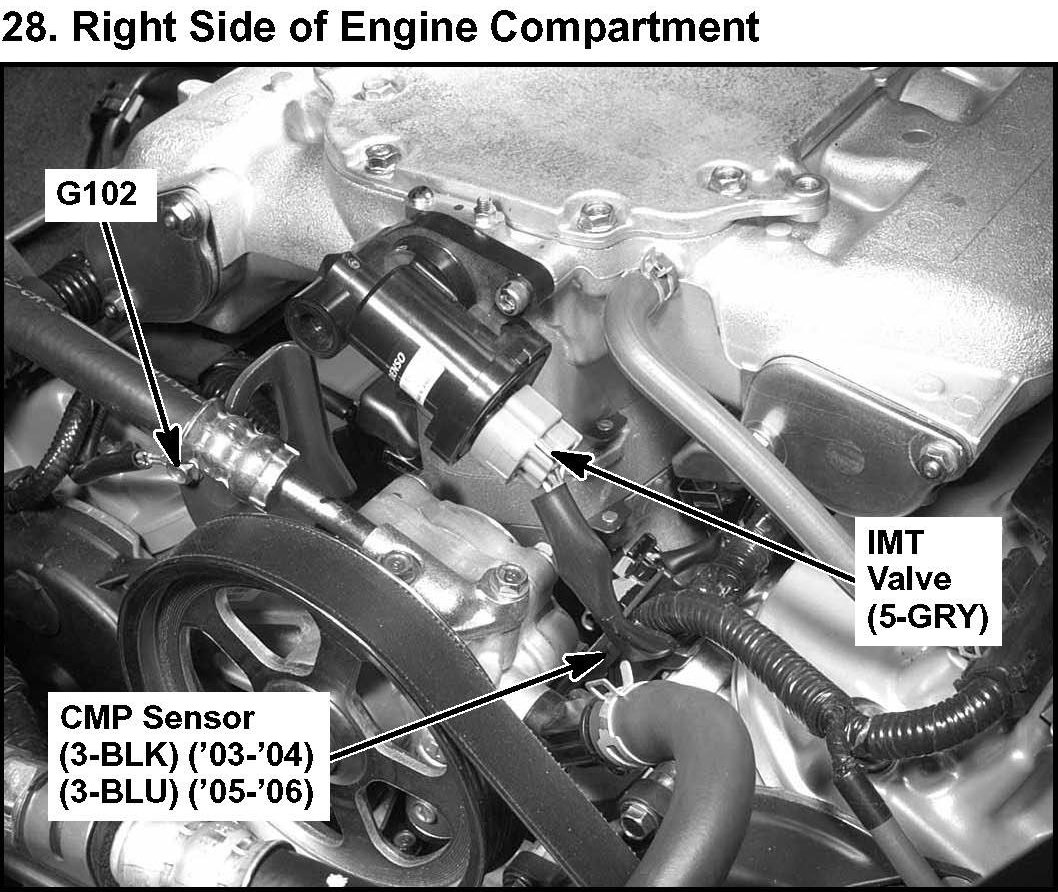 28. Right Side of Engine Compartment

G102

IMT Valve (5-GRY)

CMP Sensor (3-BLK) ('03-'04) (3-BLU) ('05-'06)