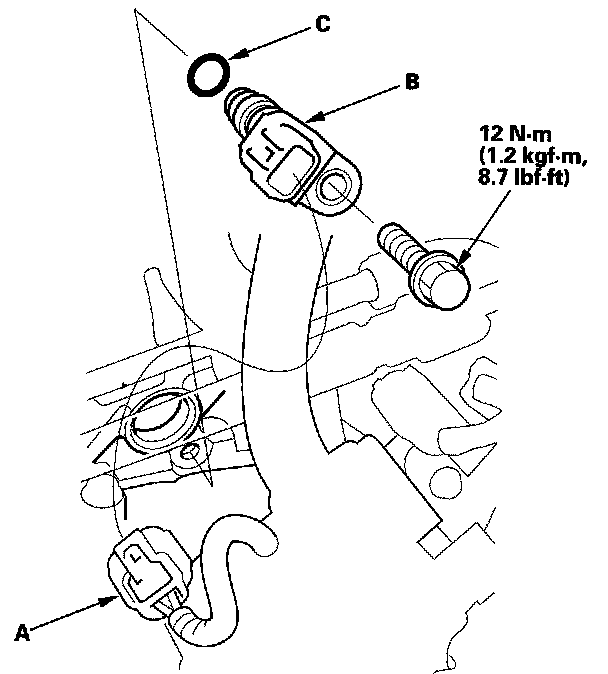 C

B

12 N·m
(1.2 kgf·m,
8.7 lbf·ft)

A