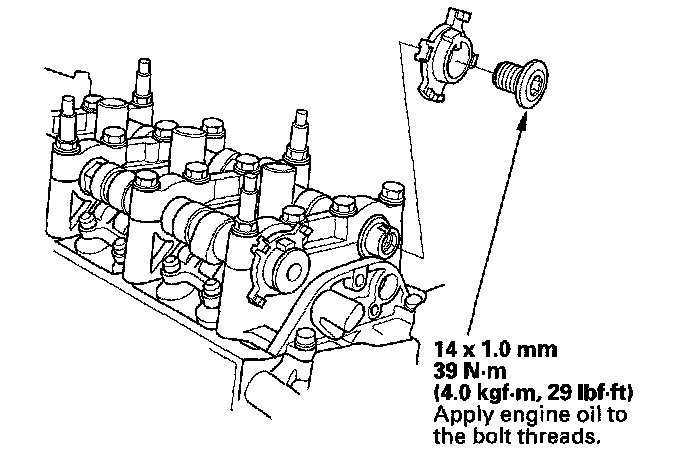 14 x 1.0 mm
39 N·m
(4.0 kgf·m, 29 lbf·ft)
Apply engine oil to the bolt threads.