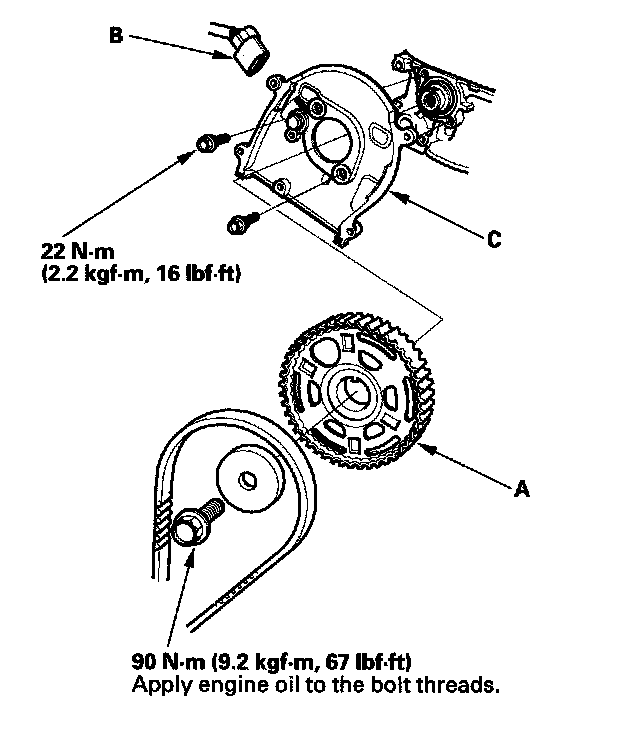 B

C

22 N·m
(2.2 kgf·m, 16 lbf·ft)

A

90 N·m (9.2 kgf·m, 67 lbf·ft)
Apply engine oil to the bolt threads.