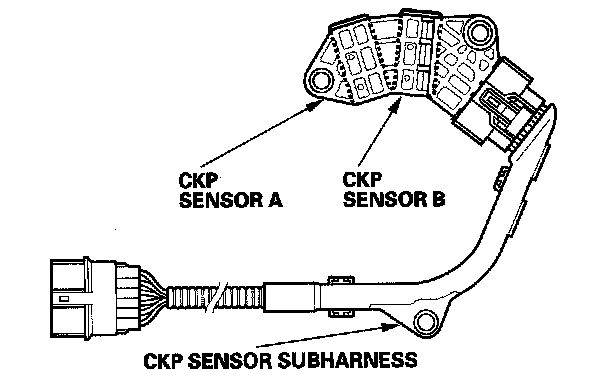 CKP
SENSOR A

CKP
SENSOR B

CKP SENSOR SUBHARNESS