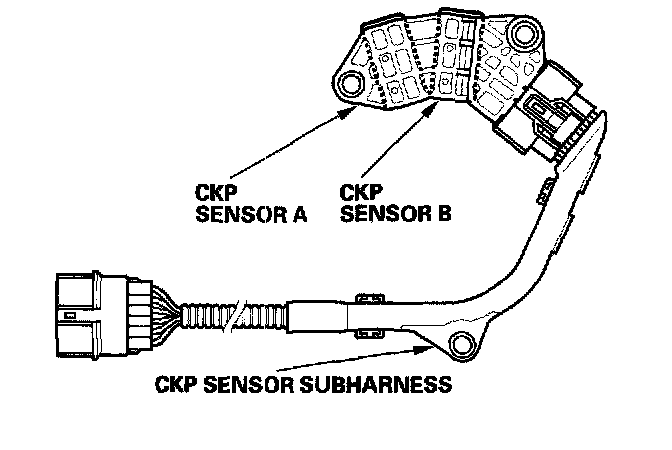 CKP
SENSOR A

CKP
SENSOR B

CKP SENSOR SUBHARNESS