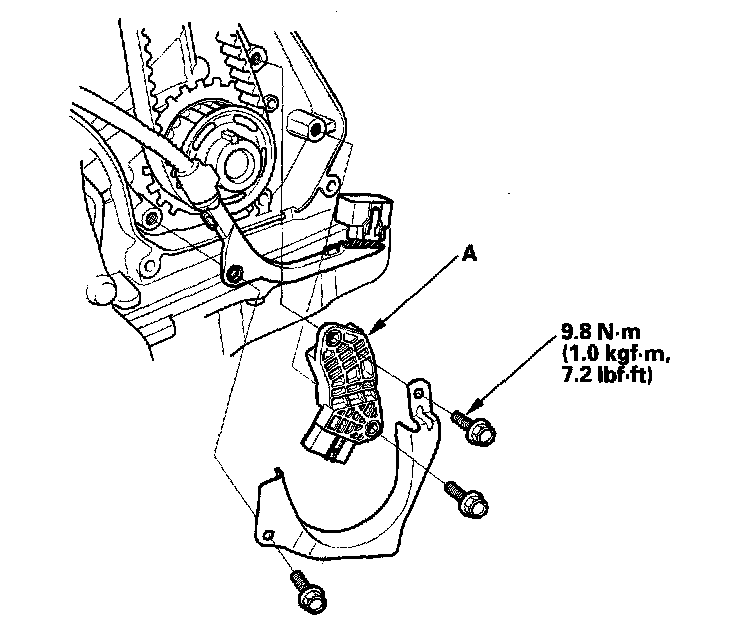 A

9.8 N·m
(1.0 kgf·m,
7.2 lbf·ft)