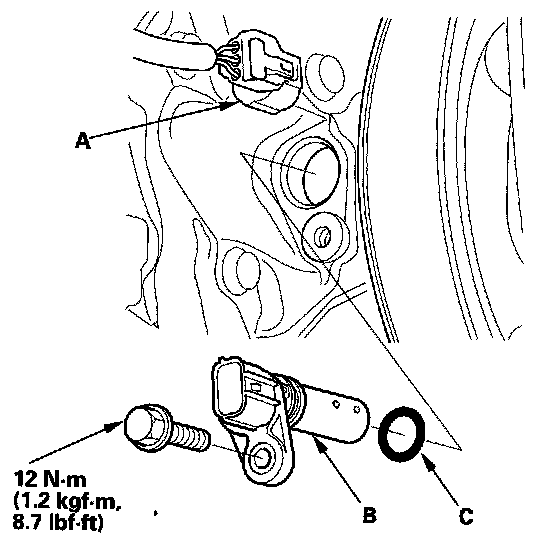 A

12 N·m
(1.2 kgf·m,
8.7 lbf·ft)

B

C