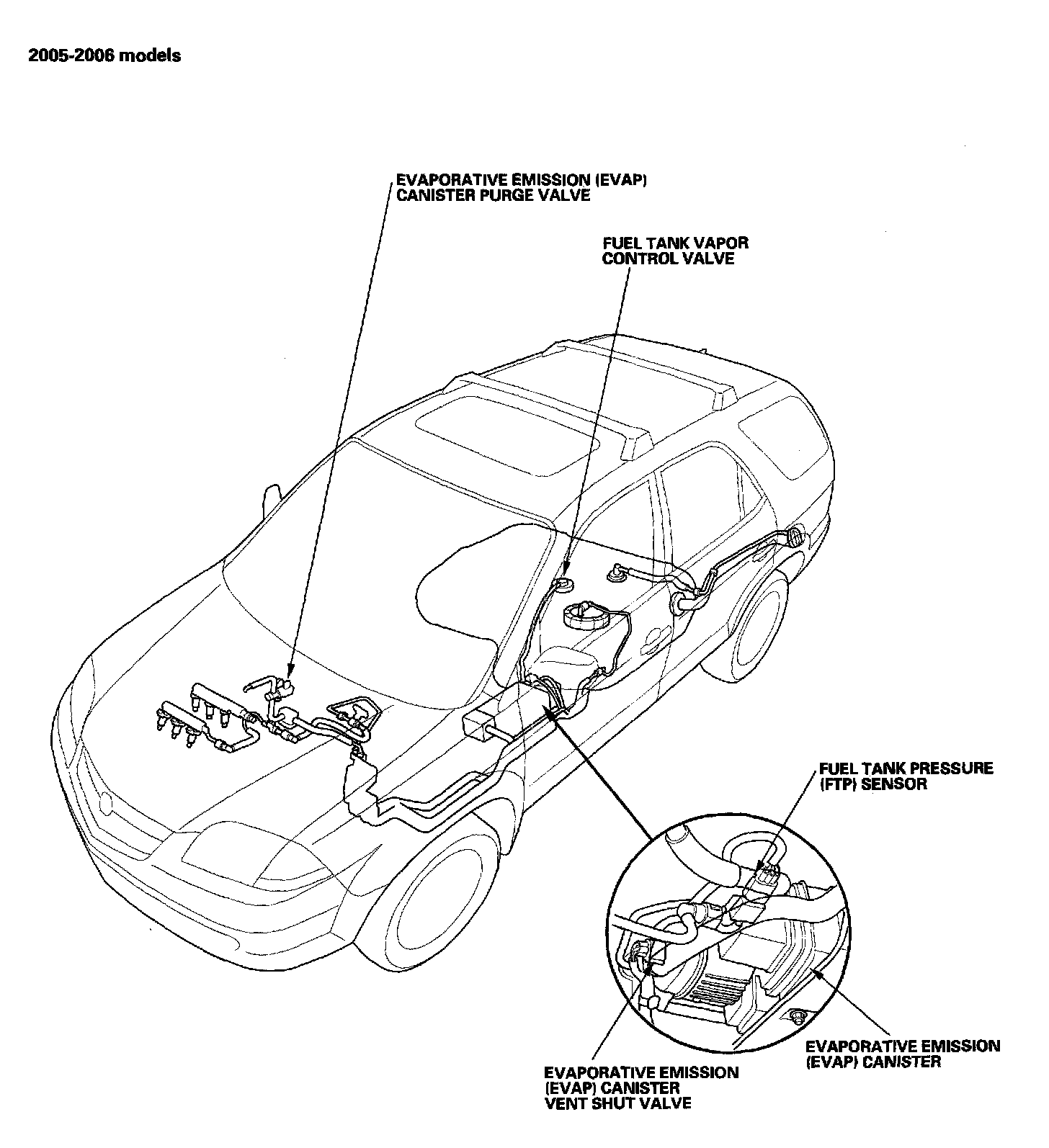 2005-2006 models

EVAPORATIVE EMISSION (EVAP) CANISTER PURGE VALVE

FUEL TANK VAPOR CONTROL VALVE

FUEL TANK PRESSURE (FTP) SENSOR

EVAPORATIVE EMISSION (EVAP) CANISTER

EVAPORATIVE EMISSION (EVAP) CANISTER VENT SHUT VALVE