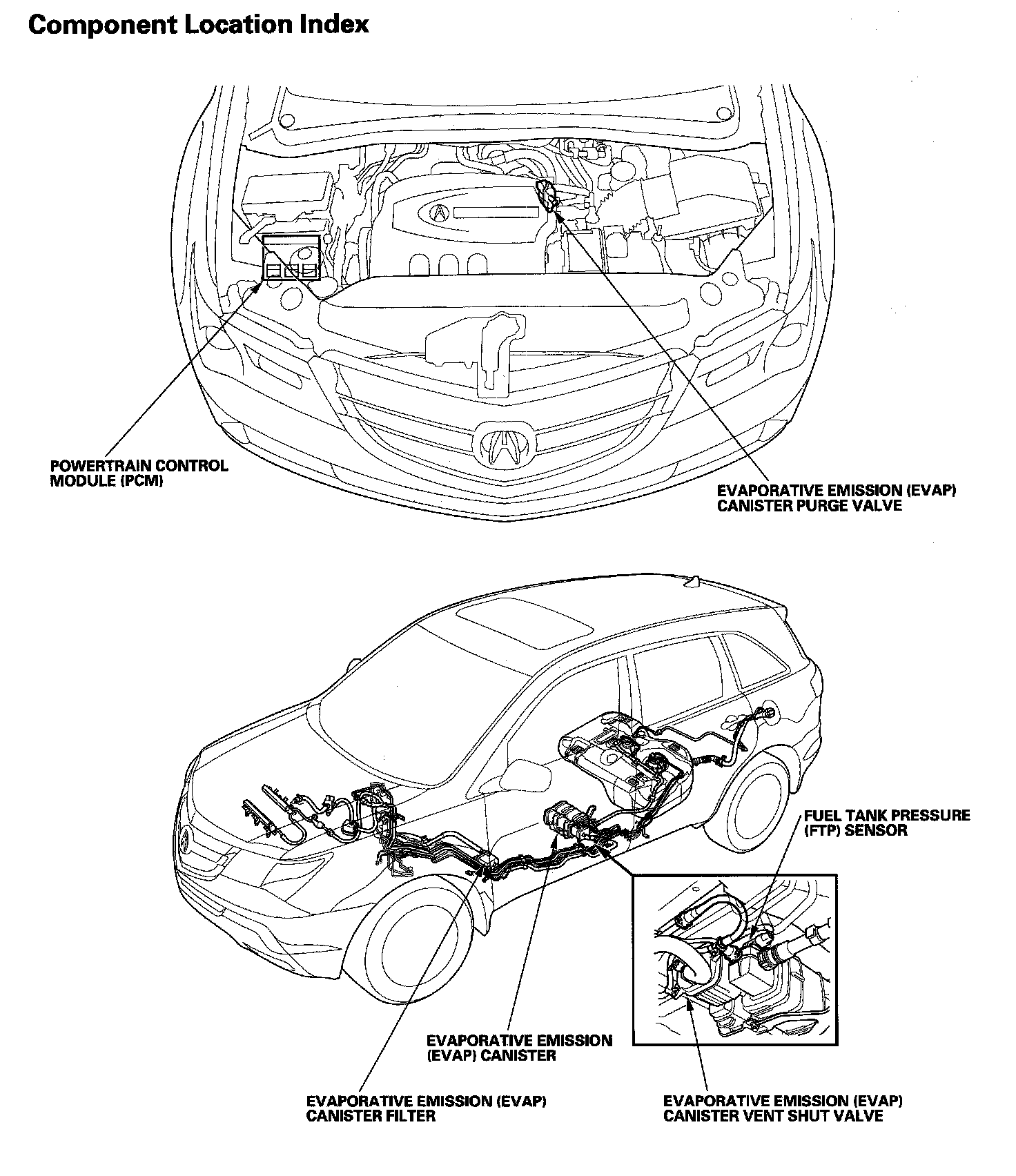 Component Location Index

POWERTRAIN CONTROL MODULE (PCM)

EVAPORATIVE EMISSION (EVAP) CANISTER PURGE VALVE

FUEL TANK PRESSURE (FTP) SENSOR

EVAPORATIVE EMISSION (EVAP) CANISTER

EVAPORATIVE EMISSION (EVAP) CANISTER FILTER

EVAPORATIVE EMISSION (EVAP) CANISTER VENT SHUT VALVE