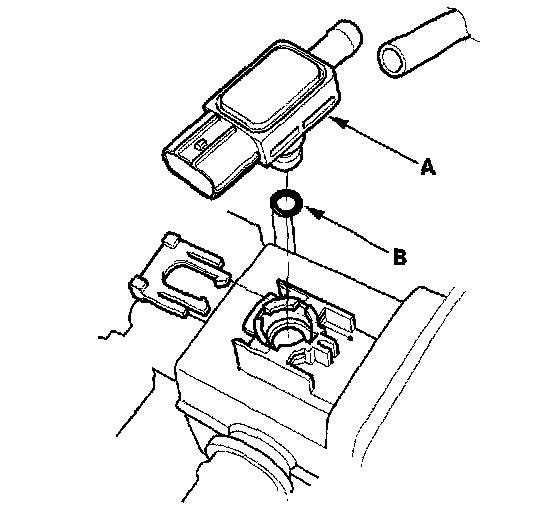 A

B