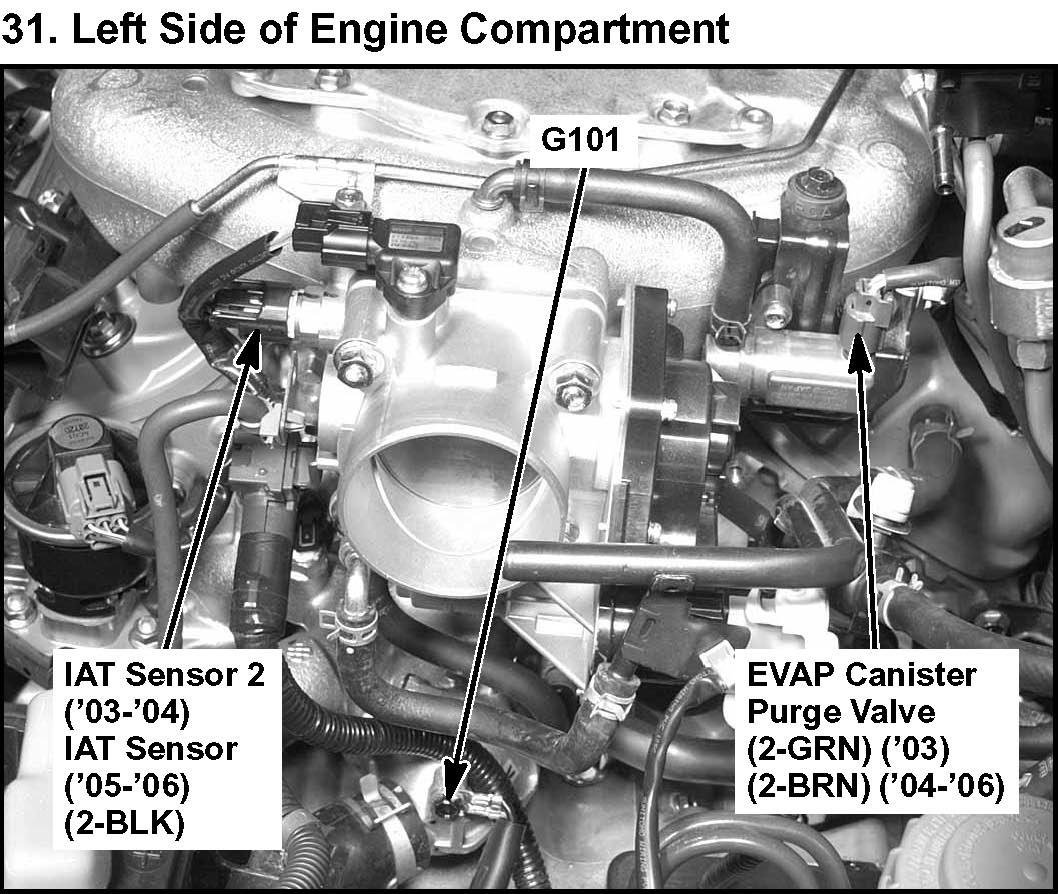 31. Left Side of Engine Compartment

G101

IAT Sensor 2
('03-'04)
IAT Sensor
('05-'06)
(2-BLK)

EVAP Canister
Purge Valve
(2-GRN) ('03)
(2-BRN) ('04-'06)