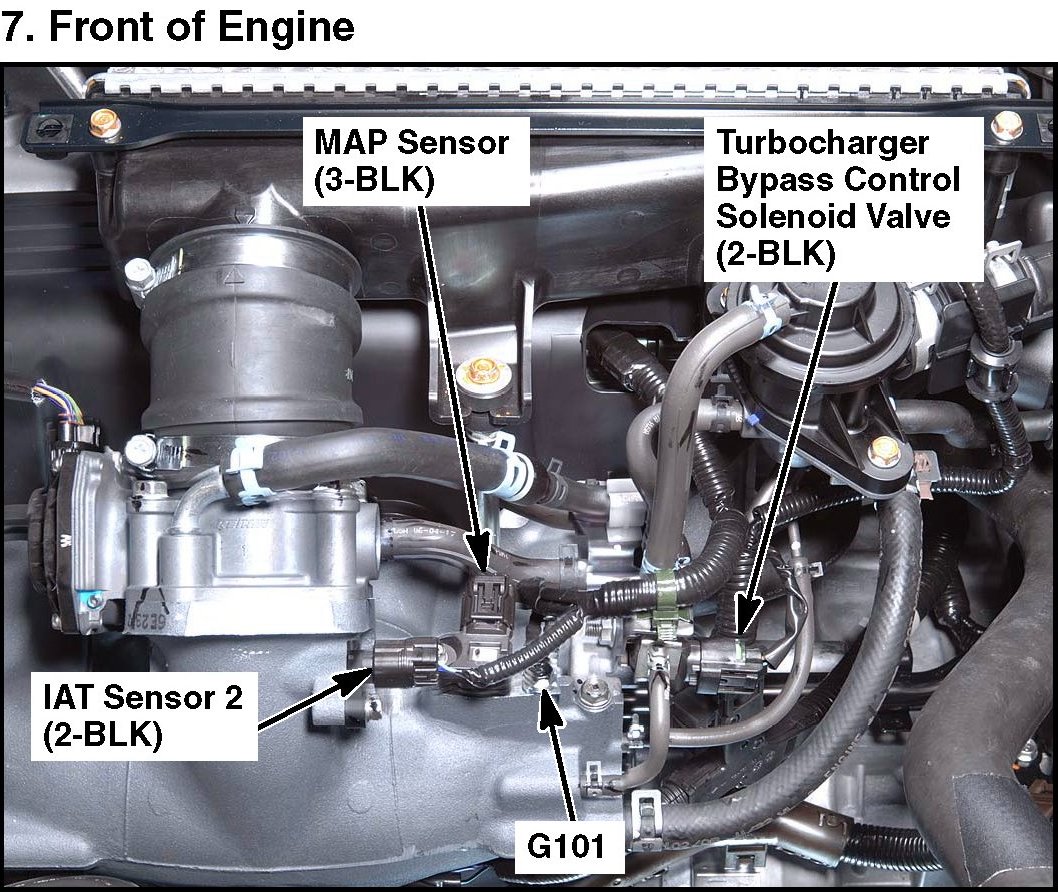 7. Front of Engine

MAP Sensor
(3-BLK)

Turbocharger
Bypass Control
Solenoid Valve
(2-BLK)

IAT Sensor 2
(2-BLK)

G101