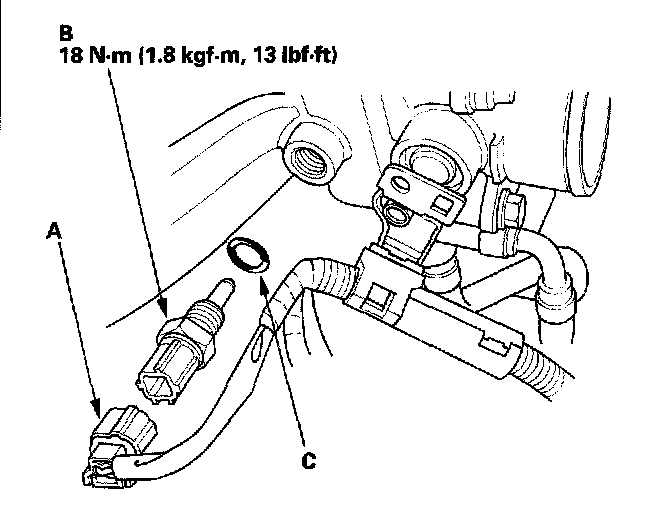 B
18 N·m (1.8 kgf·m, 13 lbf·ft)

A

C