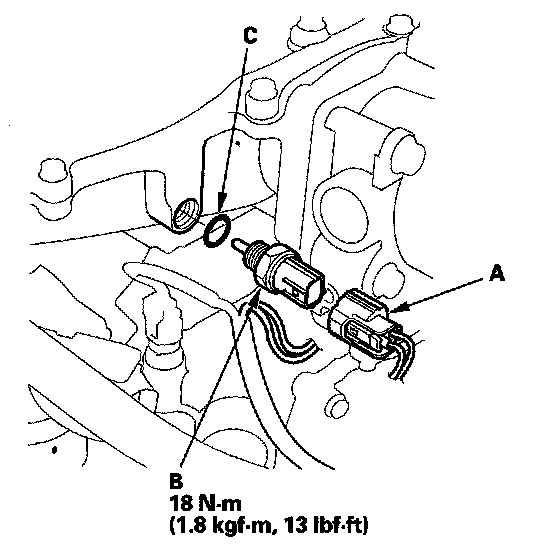 C

A

B
18 N·m
(1.8 kgf·m, 13 lbf·ft)