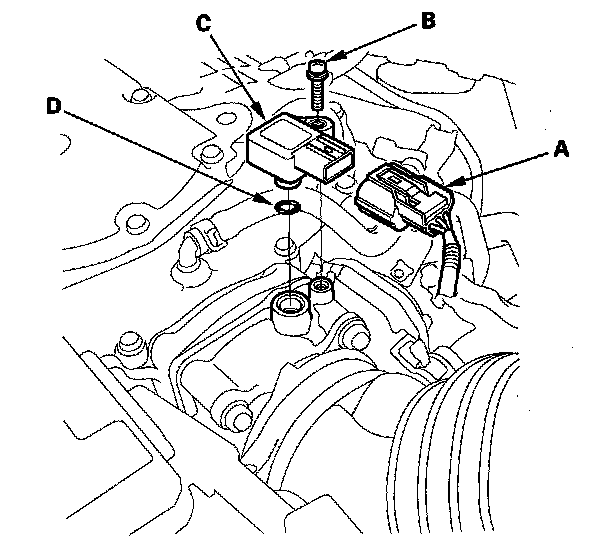 C
B
D
A