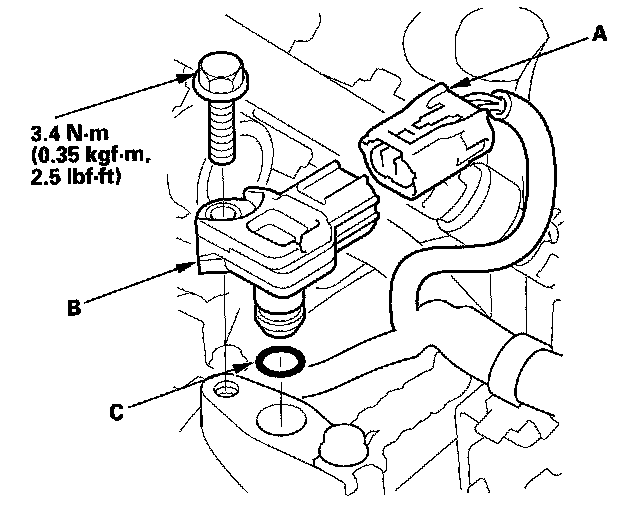 A

3.4 N·m (0.35 kgf·m, 2.5 lbf·ft)

B

C