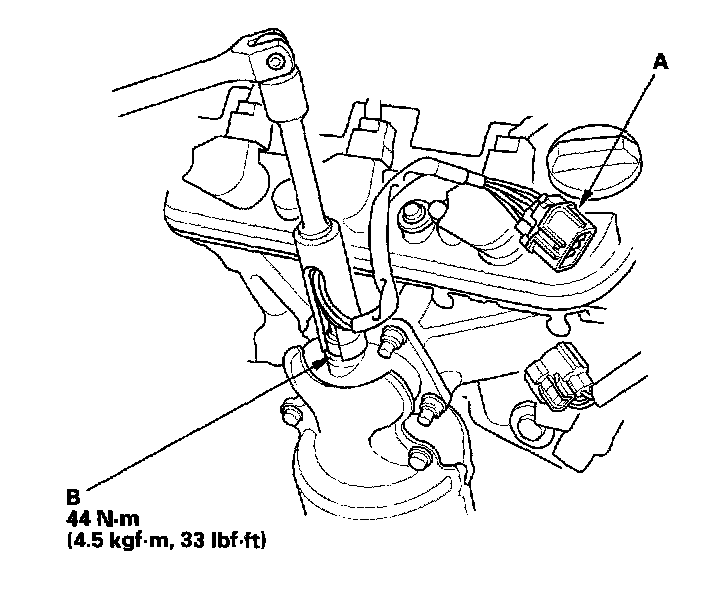 A

B
44 N·m
(4.5 kgf·m, 33 lbf·ft)