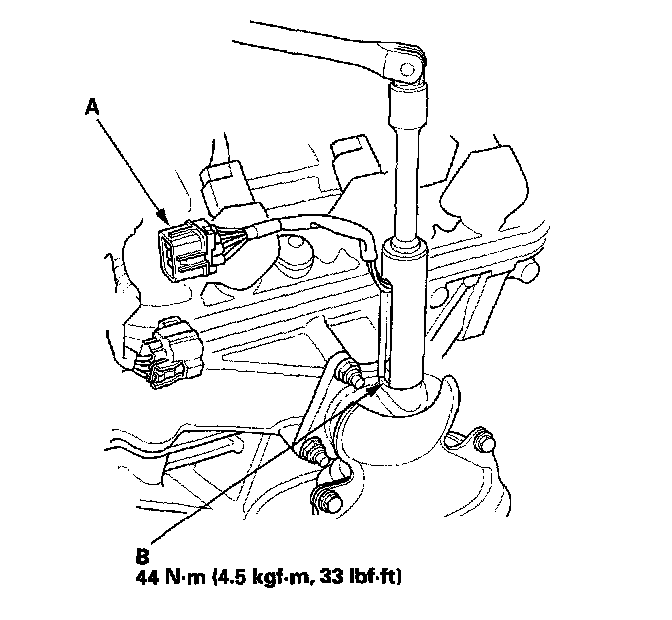 A

B
44 N·m (4.5 kgf·m, 33 lbf·ft)