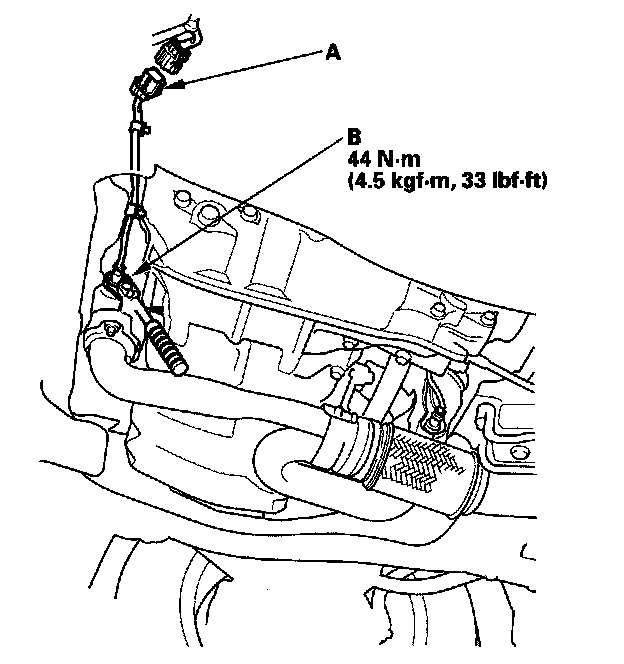 A

B
44 N·m
(4.5 kgf·m, 33 lbf·ft)