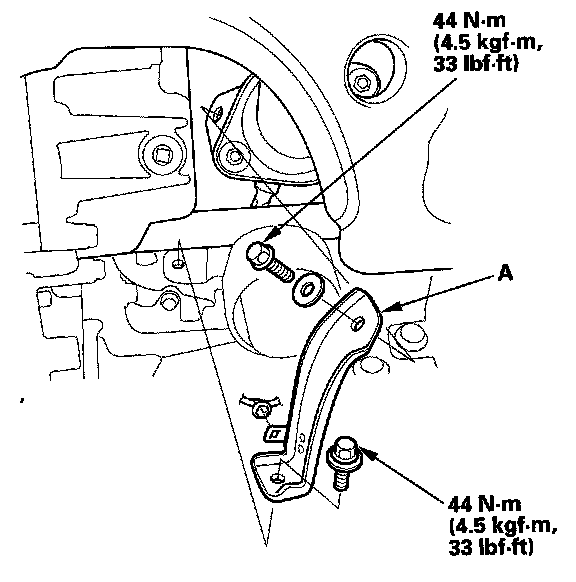 44 N·m
(4.5 kgf·m,
33 lbf·ft)

A

44 N·m
(4.5 kgf·m,
33 lbf·ft)