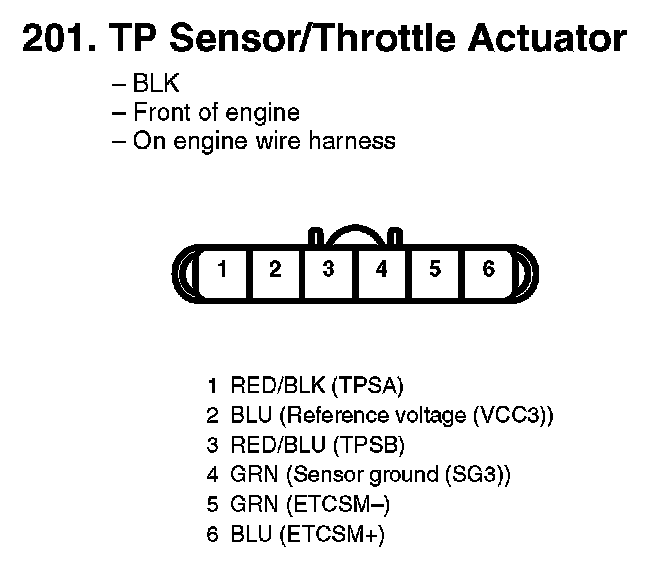 201. TP Sensor/Throttle Actuator

– BLK
– Front of engine
– On engine wire harness

1 2 3 4 5 6

1 RED/BLK (TPSA)
2 BLU (Reference voltage (VCC3))
3 RED/BLU (TPSB)
4 GRN (Sensor ground (SG3))
5 GRN (ETCSM–)
6 BLU (ETCSM+)