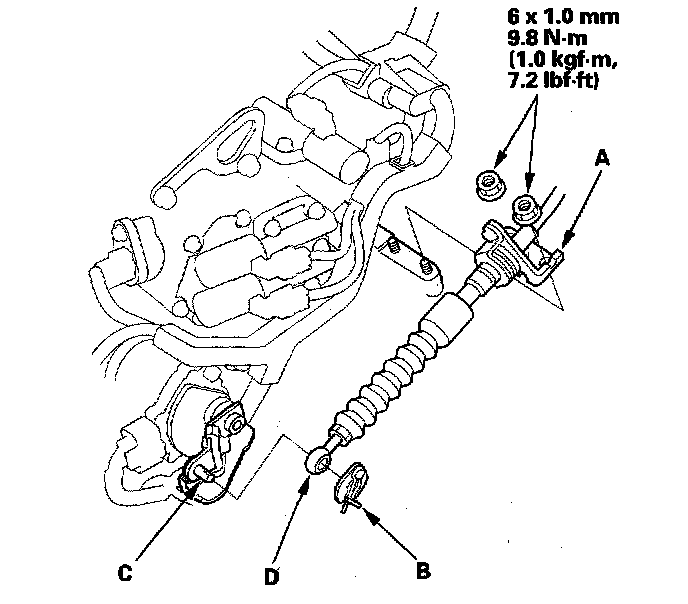 6 x 1.0 mm
9.8 N·m
(1.0 kgf·m,
7.2 lbf·ft)

A

C

D

B