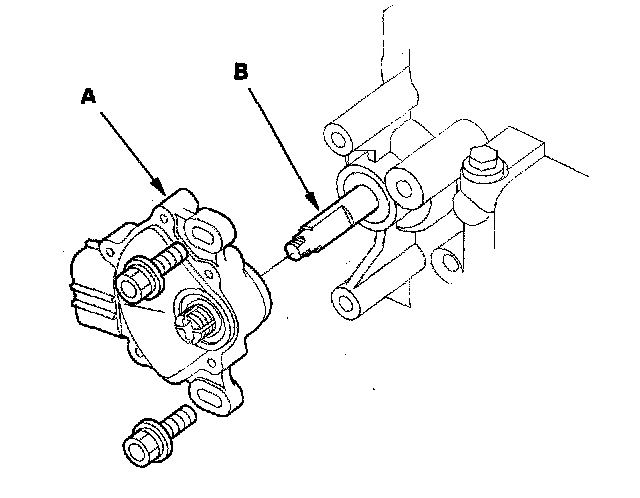 A

B