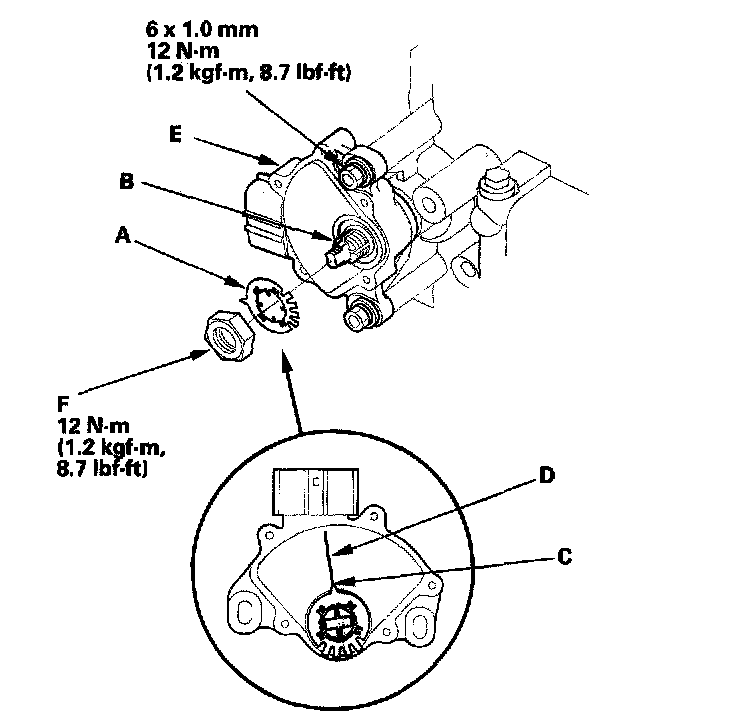 6 x 1.0 mm
12 N·m
(1.2 kgf·m, 8.7 lbf·ft)

E

B

A

F
12 N·m
(1.2 kgf·m,
8.7 lbf·ft)

D

C